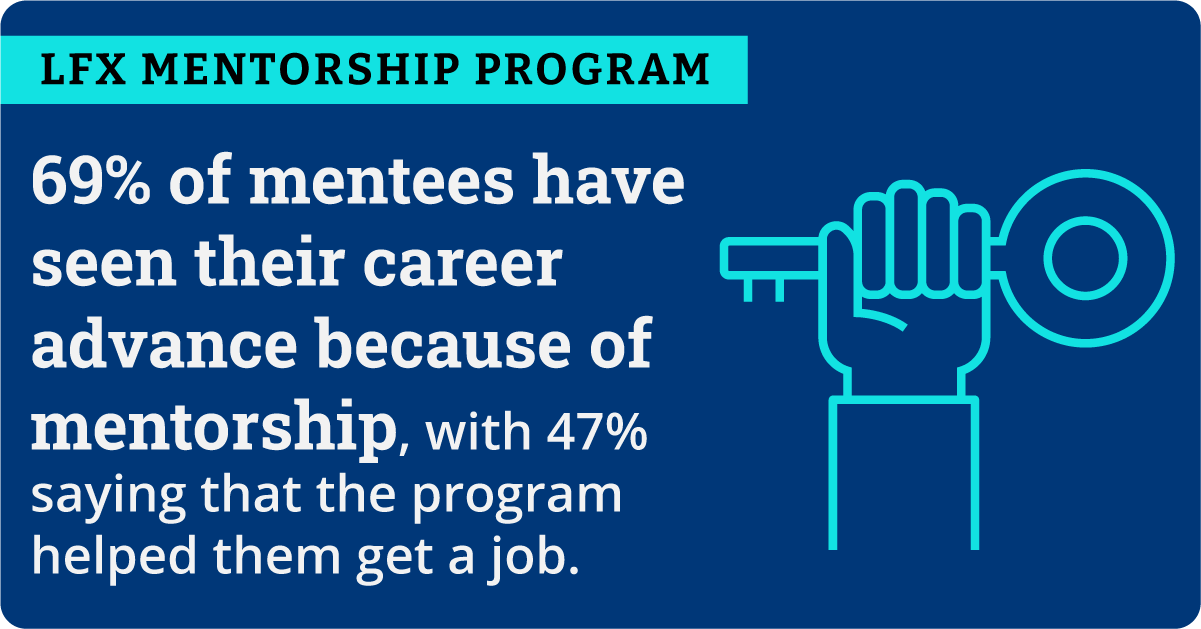 LFX MENTORSHIP PROGRAM

69% of mentees have seen their career advance because of mentorship, with 47% saying that the program helped them get a job.